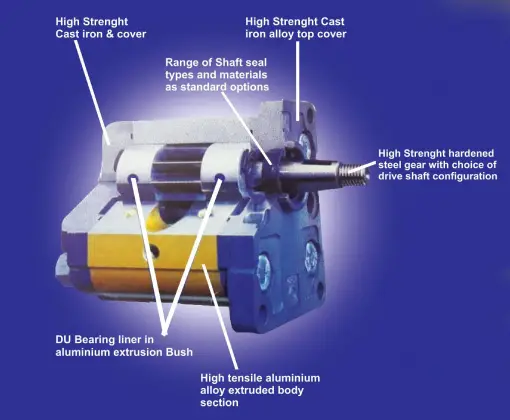 High Strenght Cast iron & cover

High Strenght Cast iron alloy top cover

Range of Shaft seal types and materials as standard options

High Strenght hardened steel gear with choice of drive shaft configuration

DU Bearing liner in aluminium extrusion Bush

High tensile aluminium alloy extruded body section